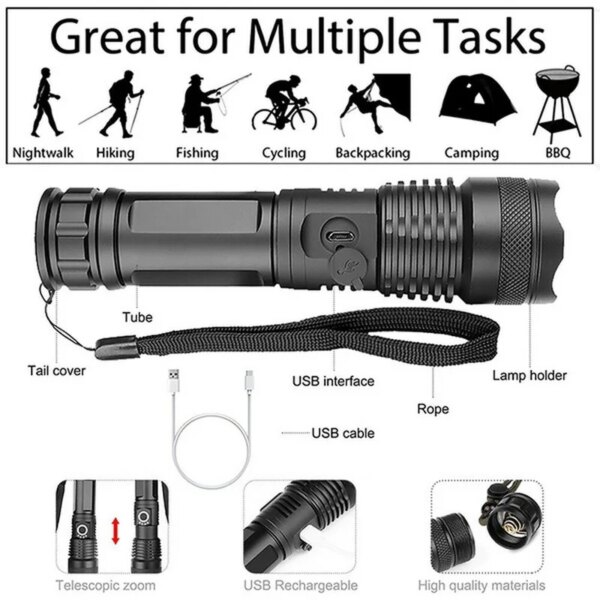 Great for Multiple Tasks

Nightwalk Hiking Fishing Cycling Backpacking Camping BBQ

Tube

Tail cover

USB interface

Lamp holder

Rope

USB cable

Telescopic zoom

USB Rechargeable

High quality materials