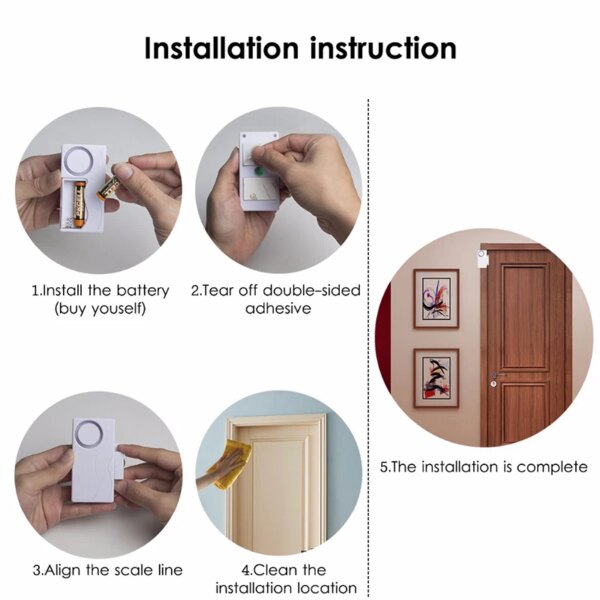 Installation instruction

1.Install the battery (buy youself)

2.Tear off double-sided adhesive

3.Align the scale line

4.Clean the installation location

5.The installation is complete