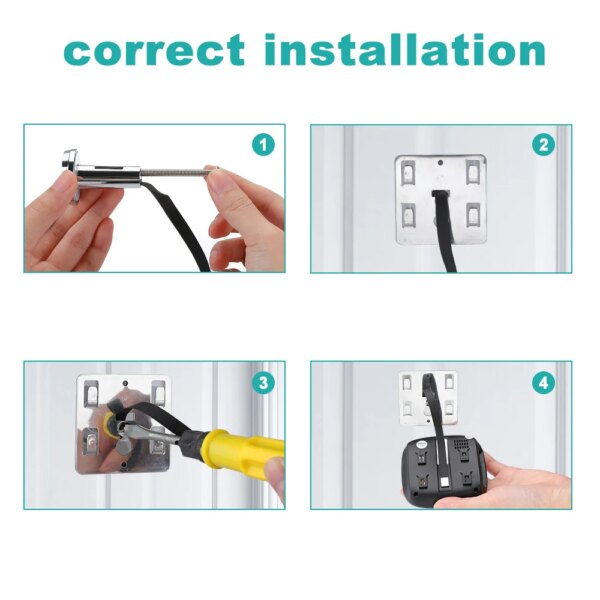 correct installation

1

2

3

4