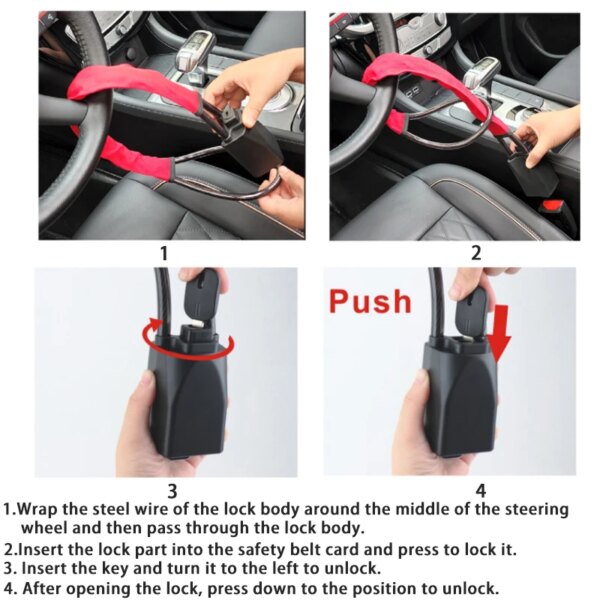 1

2

Push

3

4

1.Wrap the steel wire of the lock body around the middle of the steering wheel and then pass through the lock body.

2.Insert the lock part into the safety belt card and press to lock it.

3. Insert the key and turn it to the left to unlock.

4. After opening the lock, press down to the position to unlock.